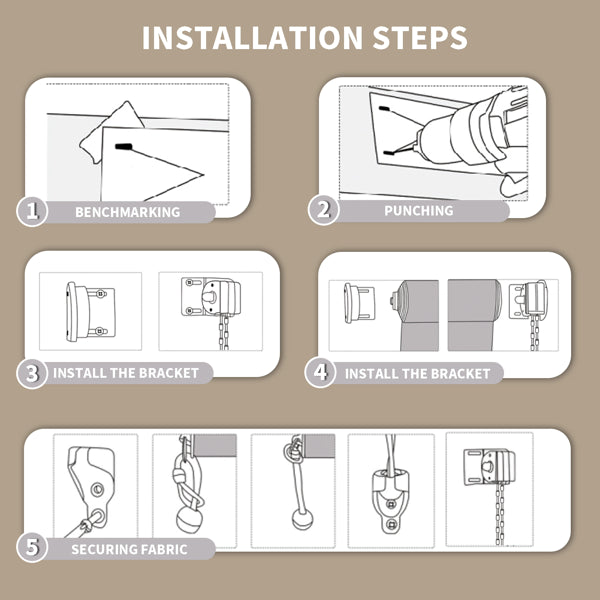 INSTALLATION STEPS

1 BENCHMARKING

2 PUNCHING

3 INSTALL THE BRACKET

4 INSTALL THE BRACKET

5 SECURING FABRIC