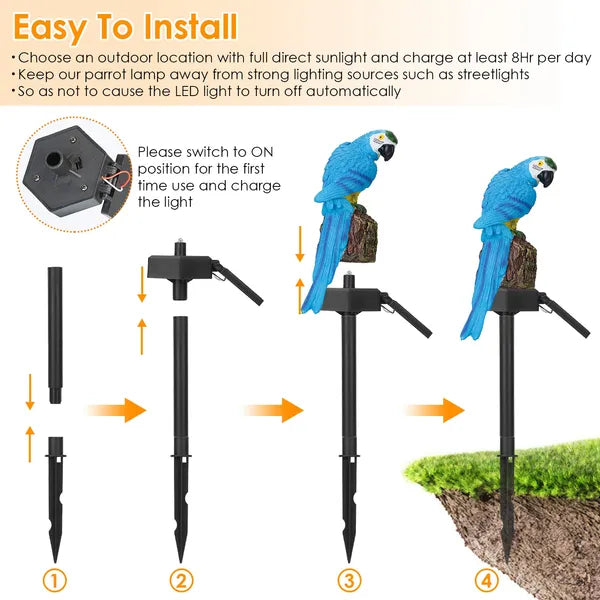 Easy To Install

•Choose an outdoor location with full direct sunlight and charge at least 8Hr per day
•Keep our parrot lamp away from strong lighting sources such as streetlights
•So as not to cause the LED light to turn off automatically

Please switch to ON position for the first time use and charge the light

①

②

③

④